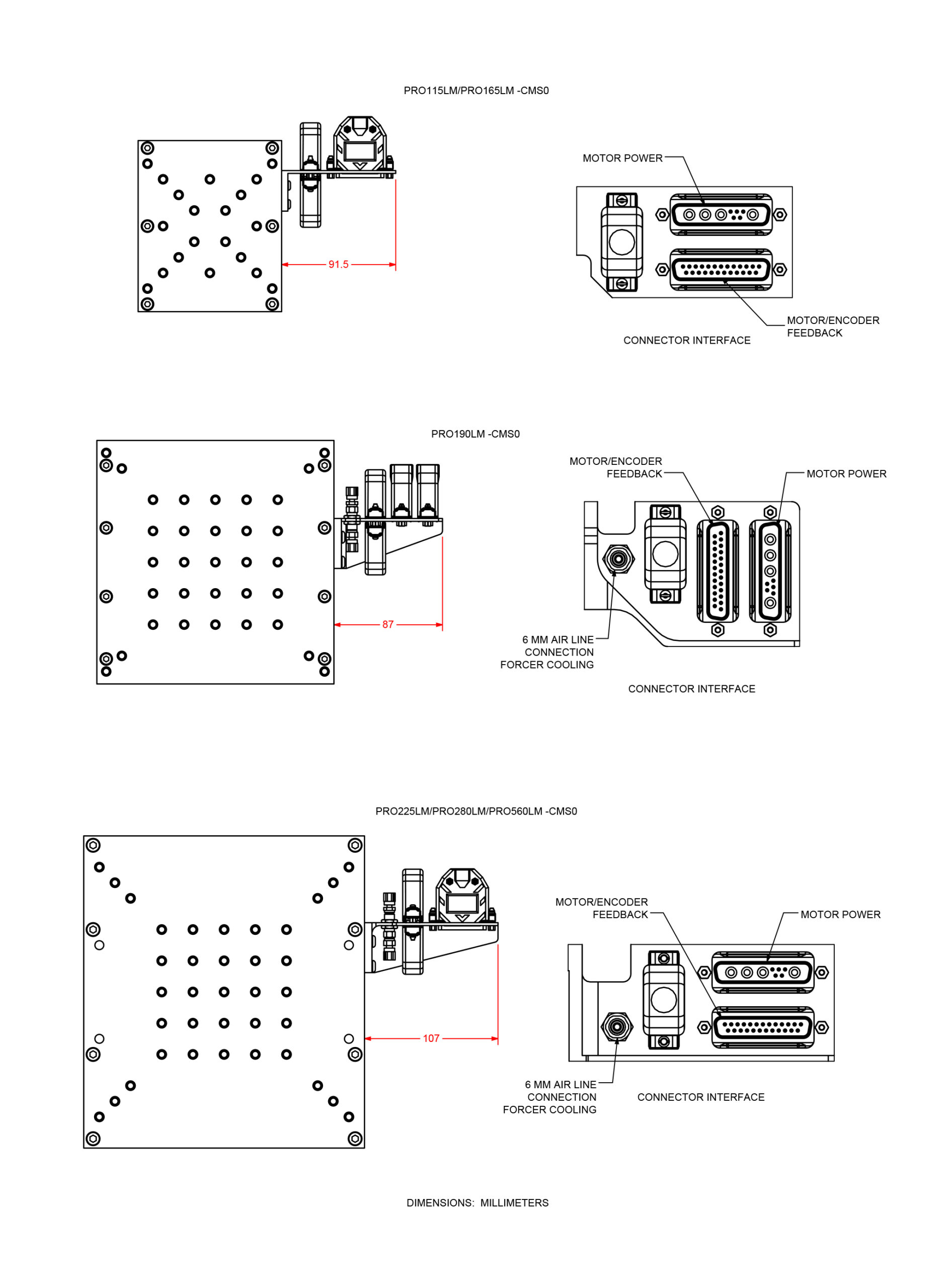 PRO115LM/PRO165LM -CMS0

91.5

MOTOR POWER

MOTOR/ENCODER FEEDBACK

CONNECTOR INTERFACE

PRO190LM -CMS0

87

MOTOR/ENCODER FEEDBACK

MOTOR POWER

6 MM AIR LINE CONNECTION FORCER COOLING

CONNECTOR INTERFACE

PRO225LM/PRO280LM/PRO560LM -CMS0

107

MOTOR/ENCODER FEEDBACK

MOTOR POWER

6 MM AIR LINE CONNECTION FORCER COOLING

CONNECTOR INTERFACE

DIMENSIONS: MILLIMETERS